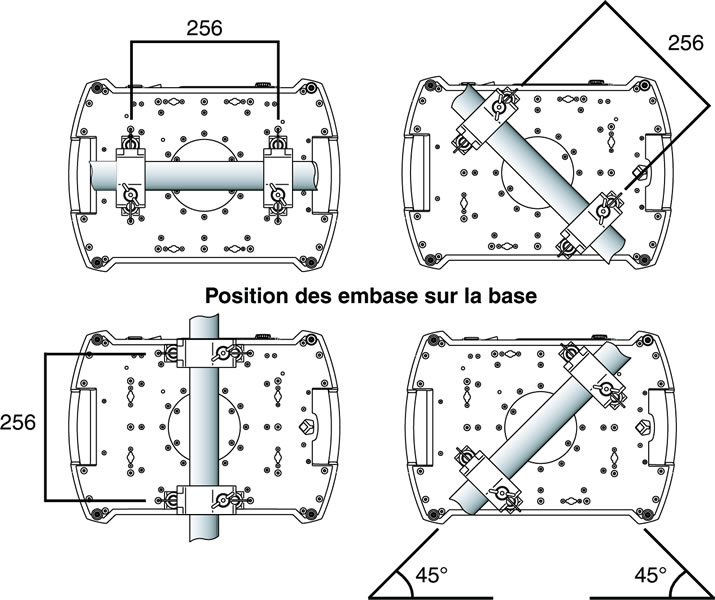 256

256

Position des embase sur la base

256

45°

45°